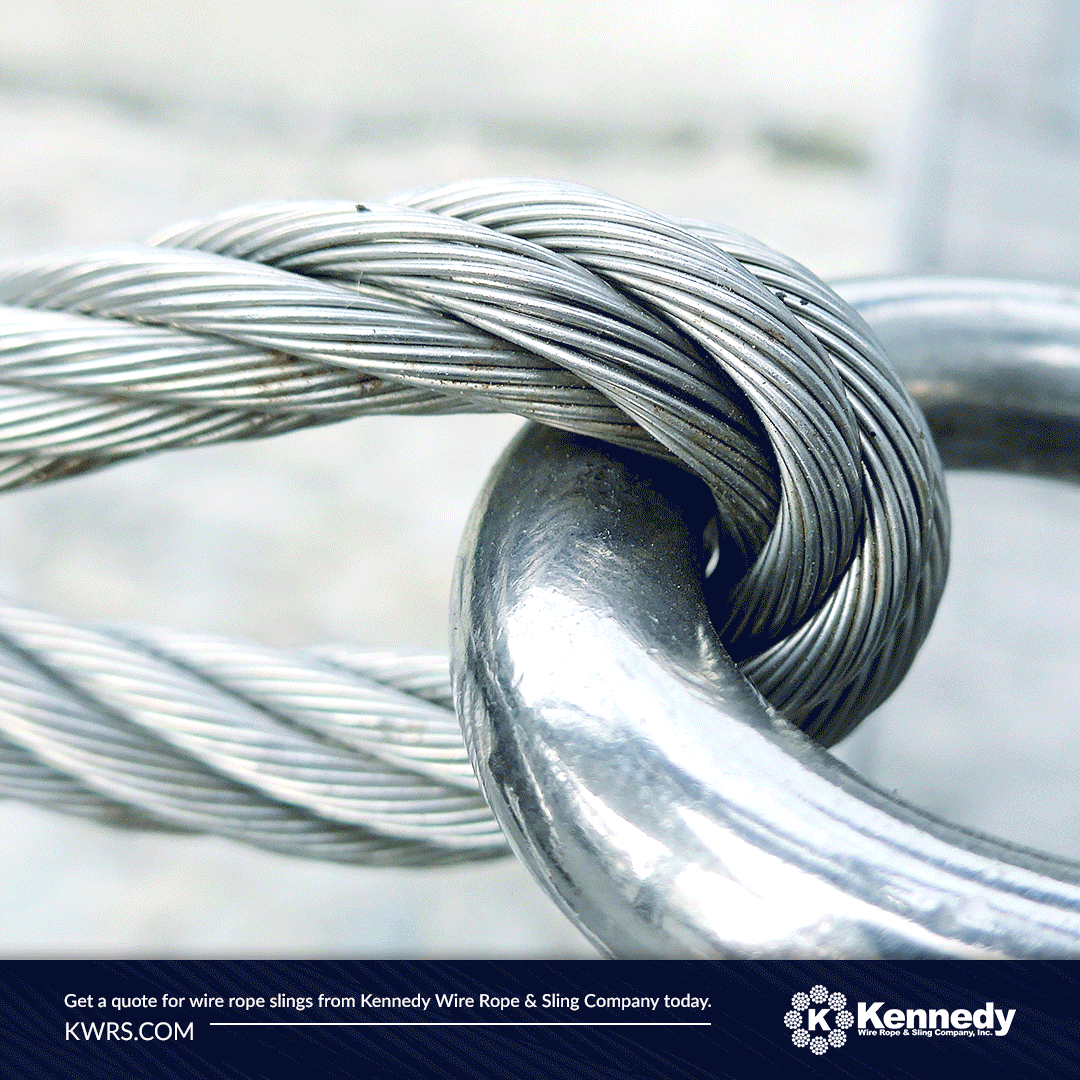 Get a quote for wire rope slings from Kennedy Wire Rope & Sling Company today.
KWRS.COM

K Kennedy
Wire Rope & Sling Company, Inc.